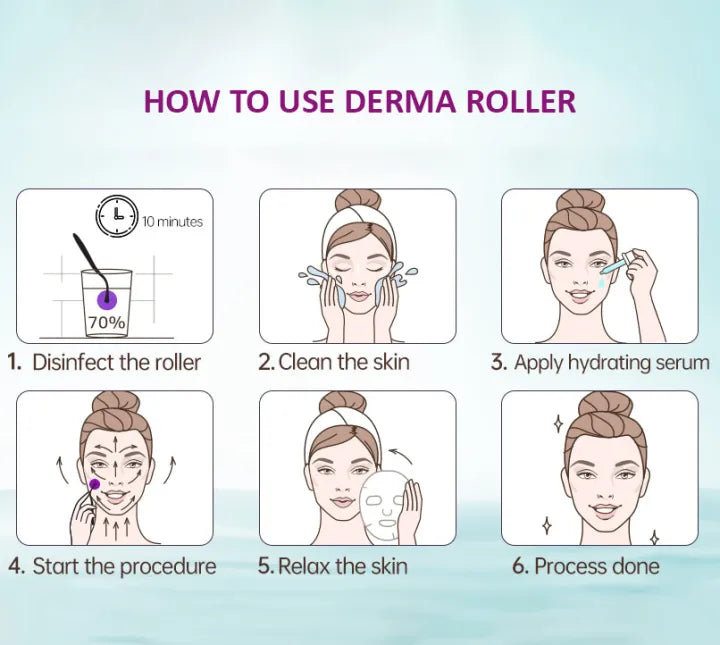 HOW TO USE DERMA ROLLER

10 minutes

70%

1. Disinfect the roller

2. Clean the skin

3. Apply hydrating serum

4. Start the procedure

5. Relax the skin

6. Process done